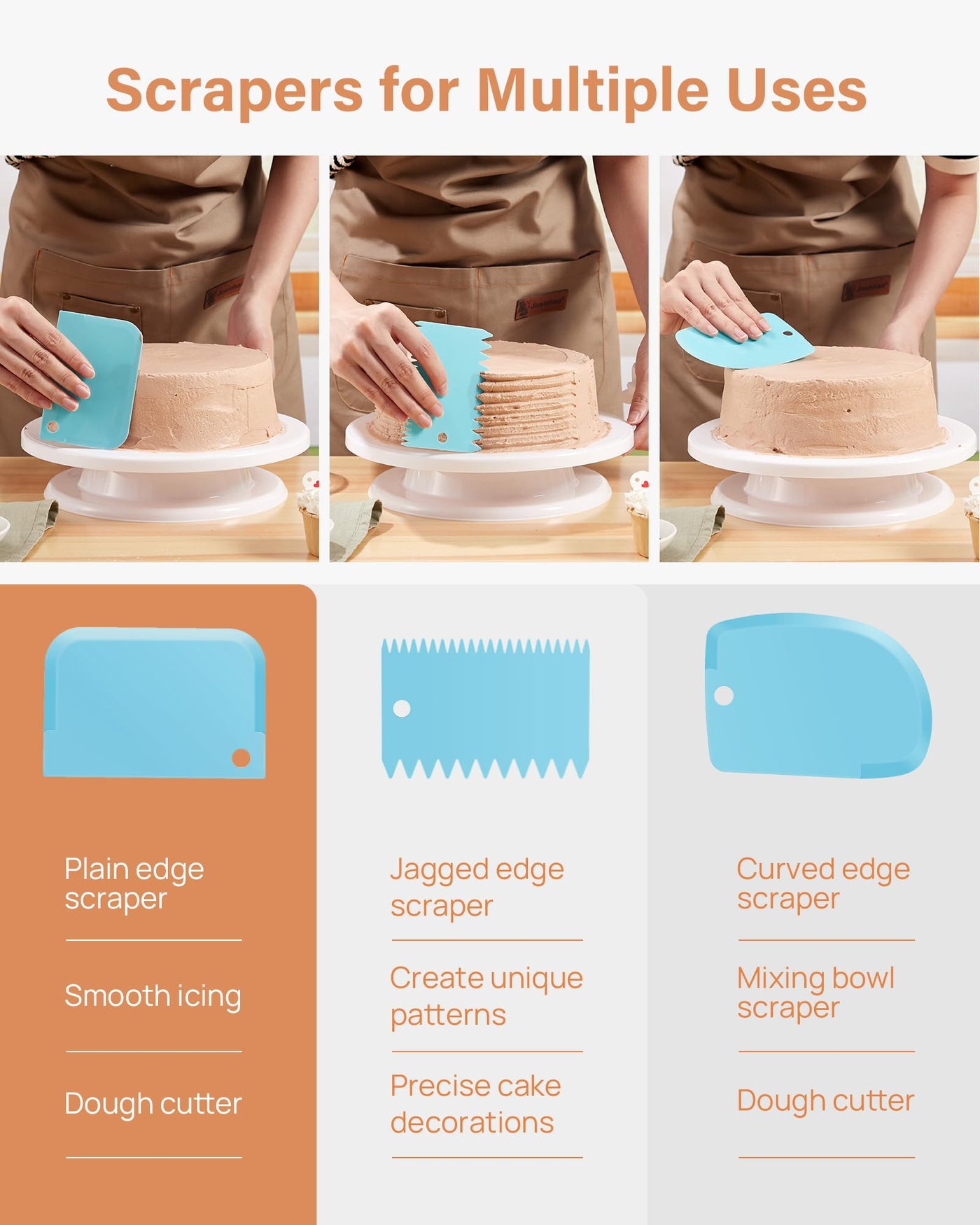 Scrapers for Multiple Uses

Plain edge scraper

Smooth icing

Dough cutter

Jagged edge scraper

Create unique patterns

Precise cake decorations

Curved edge scraper

Mixing bowl scraper

Dough cutter