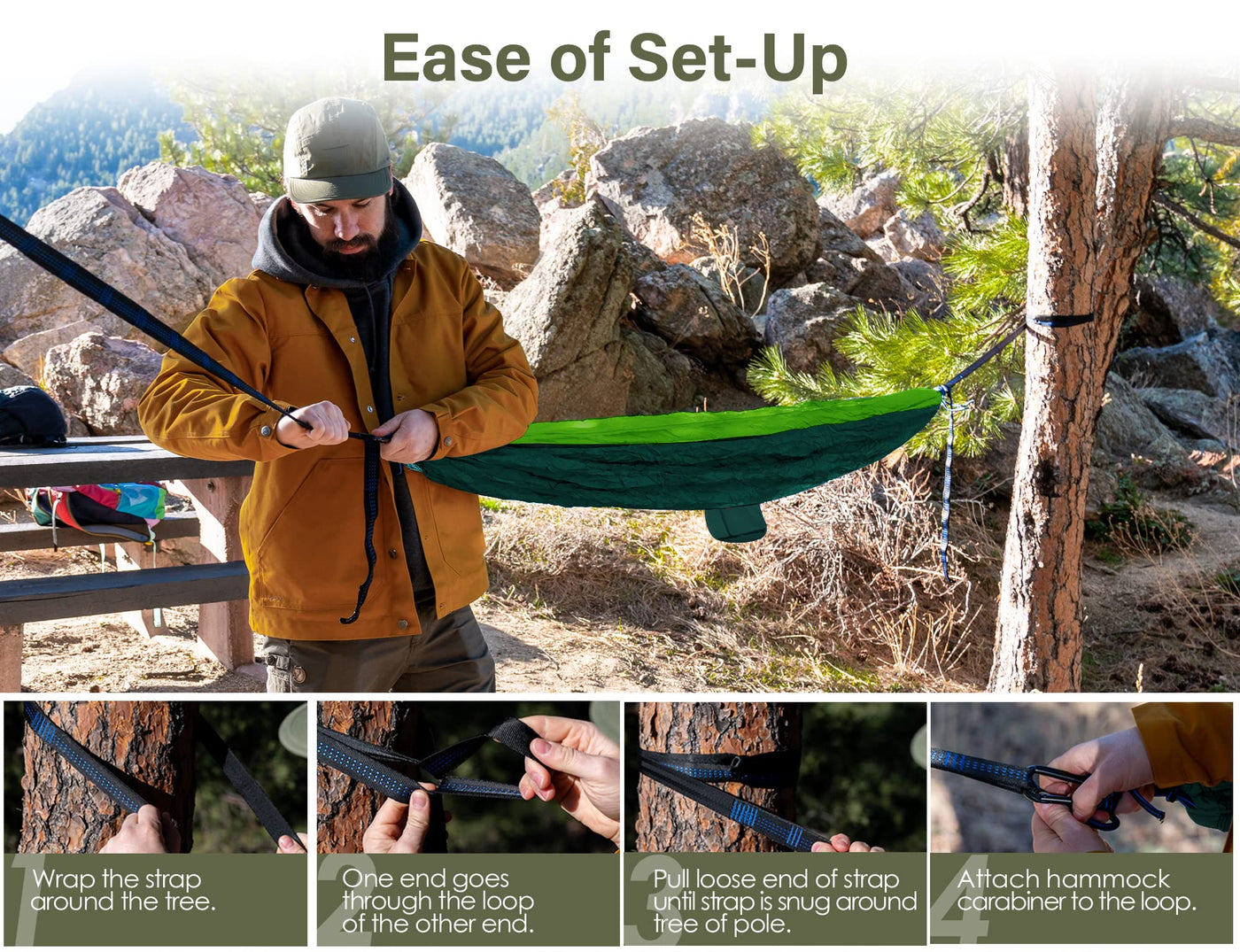 Ease of Set-Up

1
Wrap the strap around the tree.

2
One end goes through the loop of the other end.

3
Pull loose end of strap until strap is snug around tree of pole.

4
Attach hammock carabiner to the loop.