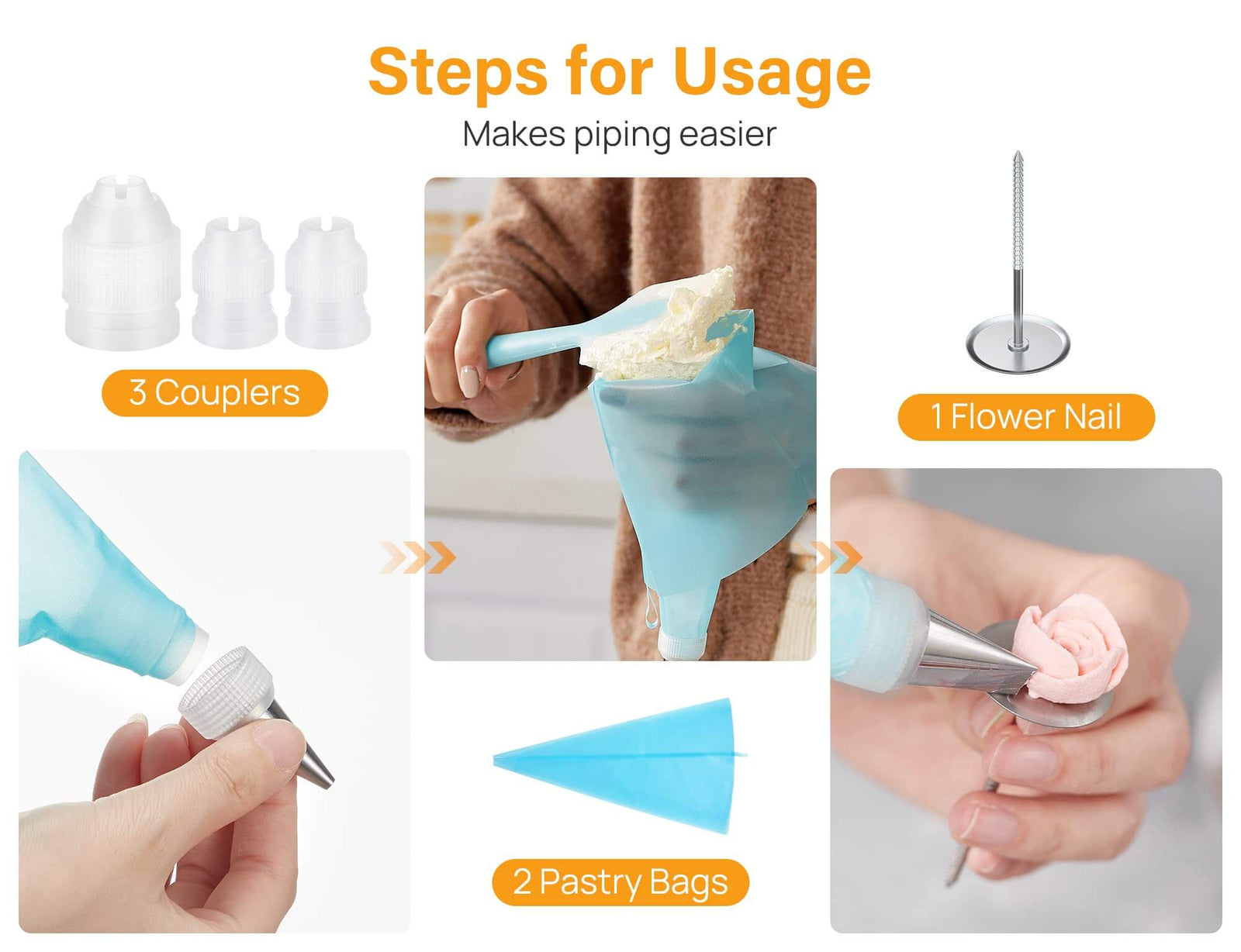 Steps for Usage
Makes piping easier

3 Couplers

1 Flower Nail

2 Pastry Bags