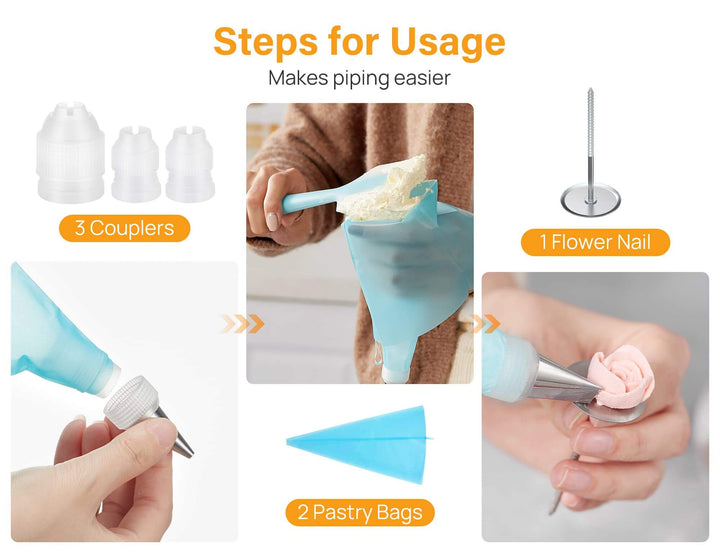 Steps for Usage

Makes piping easier

3 Couplers

1 Flower Nail

2 Pastry Bags